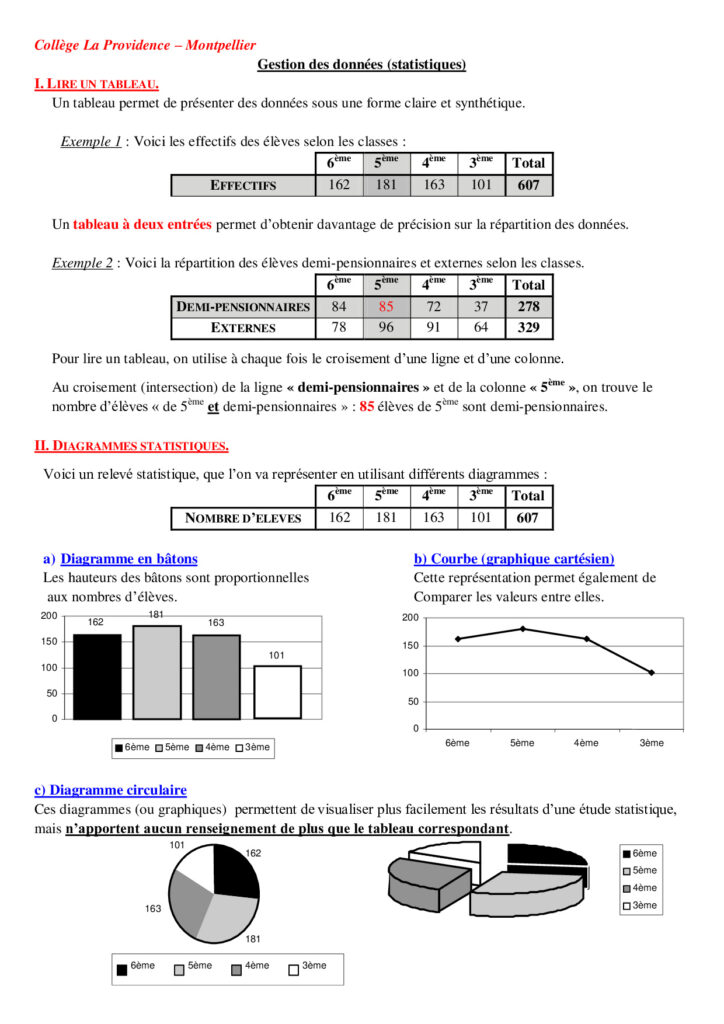 Collège La Providence – Montpellier

Gestion des données (statistiques)

I. LIRE UN TABLEAU.

Un tableau permet de présenter des données sous une forme claire et synthétique.

Exemple 1 : Voici les effectifs des élèves selon les classes :

| | $6^{ème}$ | $5^{ème}$ | $4^{ème}$ | $3^{ème}$ | Total |
|---|---|---|---|---|---|
| EFFECTIFS | 162 | 181 | 163 | 101 | 607 |

Un tableau à deux entrées permet d'obtenir davantage de précision sur la répartition des données.

Exemple 2 : Voici la répartition des élèves demi-pensionnaires et externes selon les classes.

| | $6^{ème}$ | $5^{ème}$ | $4^{ème}$ | $3^{ème}$ | Total |
|---|---|---|---|---|---|
| DEMI-PENSIONNAIRES | 84 | 85 | 72 | 37 | 278 |
| EXTERNES | 78 | 96 | 91 | 64 | 329 |

Pour lire un tableau, on utilise à chaque fois le croisement d'une ligne et d'une colonne.

Au croisement (intersection) de la ligne « demi-pensionnaires » et de la colonne « $5^{ème}$ », on trouve le nombre d'élèves « de $5^{ème}$ et demi-pensionnaires » : 85 élèves de $5^{ème}$ sont demi-pensionnaires.

II. DIAGRAMMES STATISTIQUES.

Voici un relevé statistique, que l'on va représenter en utilisant différents diagrammes :

| | $6^{ème}$ | $5^{ème}$ | $4^{ème}$ | $3^{ème}$ | Total |
|---|---|---|---|---|---|
| NOMBRE D'ELEVES | 162 | 181 | 163 | 101 | 607 |

a) Diagramme en bâtons
Les hauteurs des bâtons sont proportionnelles aux nombres d'élèves.

200 150 100 50 0
162 181 163 101
6ème 5ème 4ème 3ème

b) Courbe (graphique cartésien)
Cette représentation permet également de Comparer les valeurs entre elles.

200 150 100 50 0
6ème 5ème 4ème 3ème

c) Diagramme circulaire
Ces diagrammes (ou graphiques) permettent de visualiser plus facilement les résultats d'une étude statistique, mais n'apportent aucun renseignement de plus que le tableau correspondant.

101 162 163 181
6ème 5ème 4ème 3ème

6ème
5ème
4ème
3ème