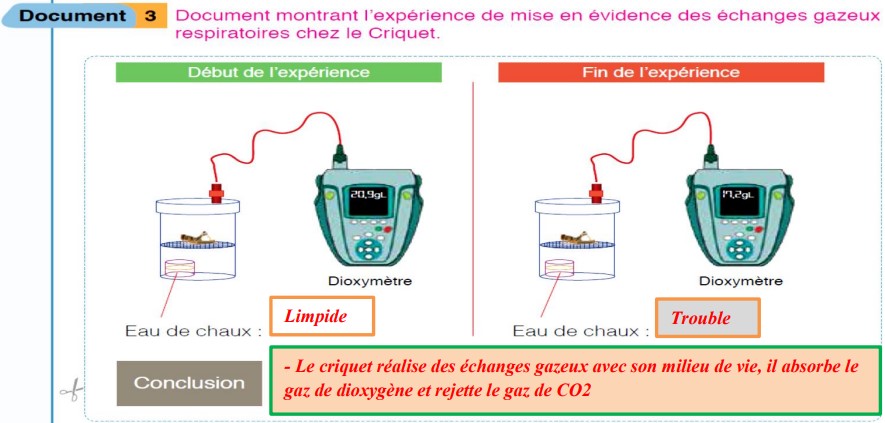 Document 3 Document montrant l'expérience de mise en évidence des échanges gazeux respiratoires chez le Criquet.

Début de l'expérience

20,9gL

Dioxymètre

Eau de chaux : Limpide

Fin de l'expérience

17,2gL

Dioxymètre

Eau de chaux : Trouble

Conclusion

- Le criquet réalise des échanges gazeux avec son milieu de vie, il absorbe le gaz de dioxygène et rejette le gaz de CO2